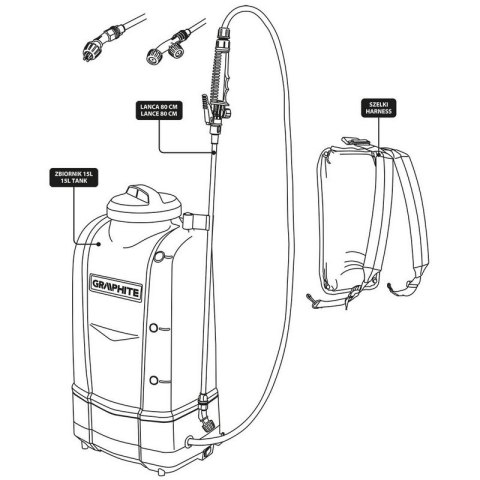 LANCA 80 CM
LANCE 80 CM

SZELKI
HARNESS

ZBIORNIK 15L
15L TANK

GRAPHITE