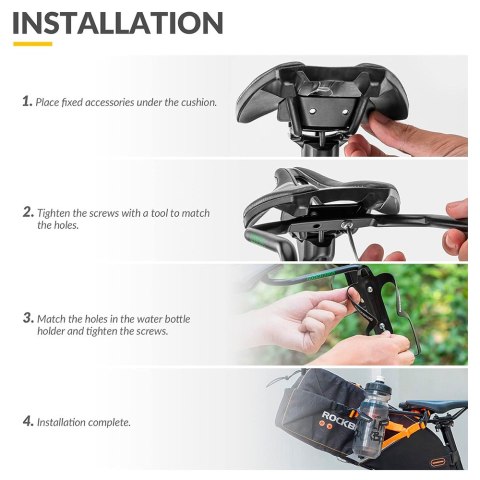 INSTALLATION

1. Place fixed accessories under the cushion.

2. Tighten the screws with a tool to match the holes.

3. Match the holes in the water bottle holder and tighten the screws.

4. Installation complete.

ROCKB