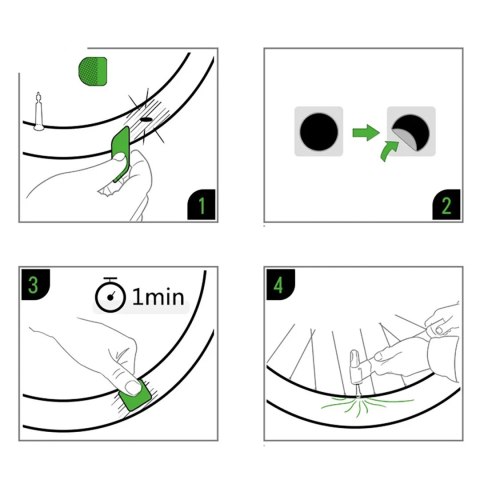 1

2

3

1min

4