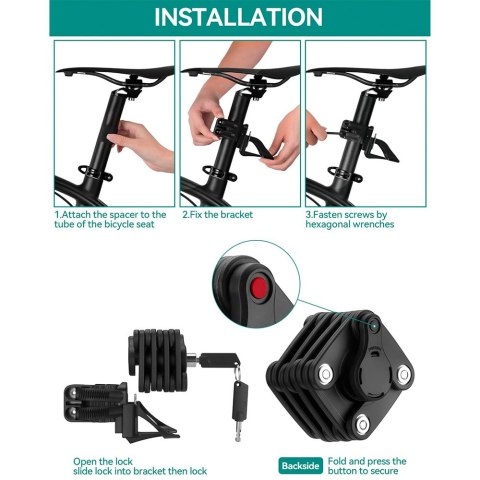 INSTALLATION

1.Attach the spacer to the tube of the bicycle seat

2.Fix the bracket

3.Fasten screws by hexagonal wrenches

Open the lock
slide lock into bracket then lock

Backside

Fold and press the button to secure